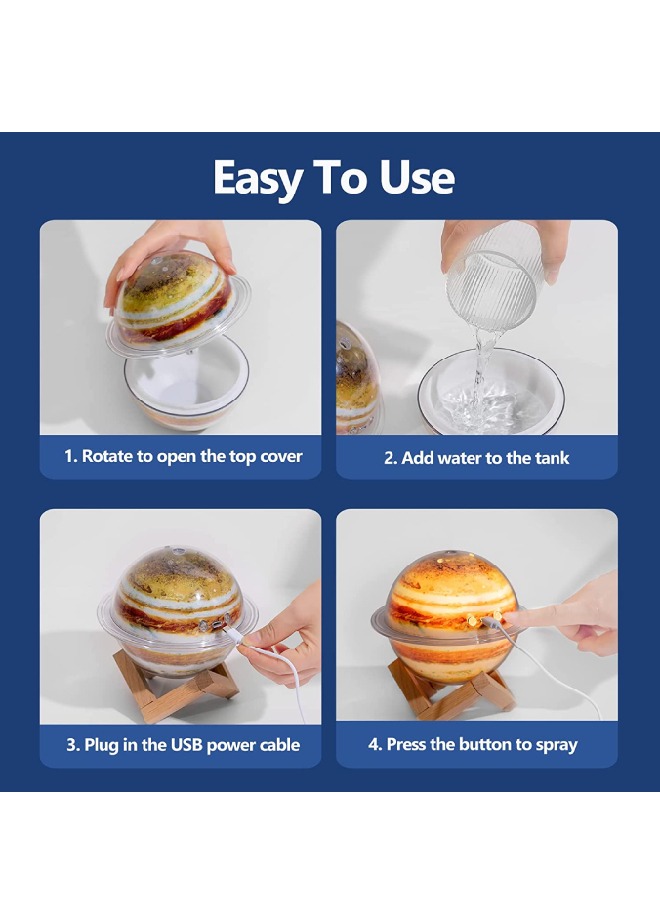 Easy To Use

1. Rotate to open the top cover

2. Add water to the tank

3. Plug in the USB power cable

4. Press the button to spray