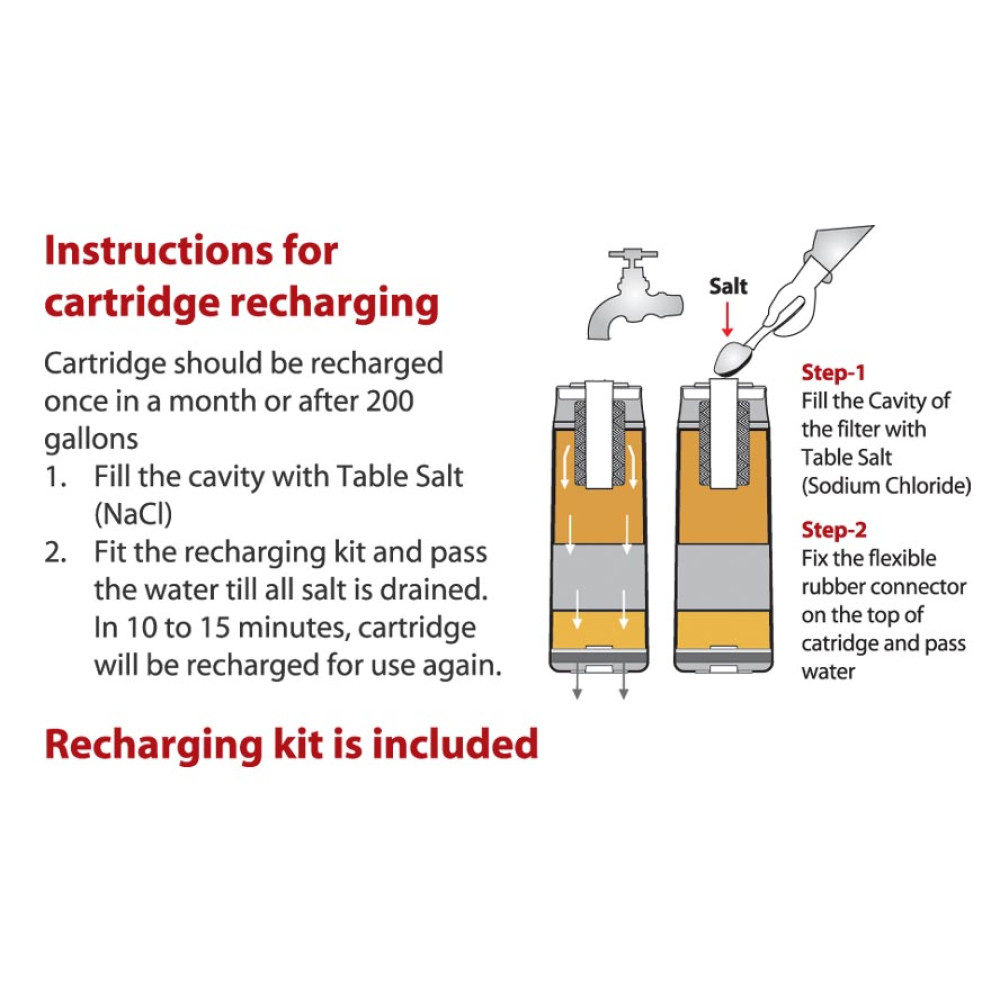 Instructions for cartridge recharging

Cartridge should be recharged once in a month or after 200 gallons

1. Fill the cavity with Table Salt (NaCl)
2. Fit the recharging kit and pass the water till all salt is drained. In 10 to 15 minutes, cartridge will be recharged for use again.

Recharging kit is included

Salt

Step-1
Fill the Cavity of the filter with Table Salt (Sodium Chloride)

Step-2
Fix the flexible rubber connector on the top of catridge and pass water